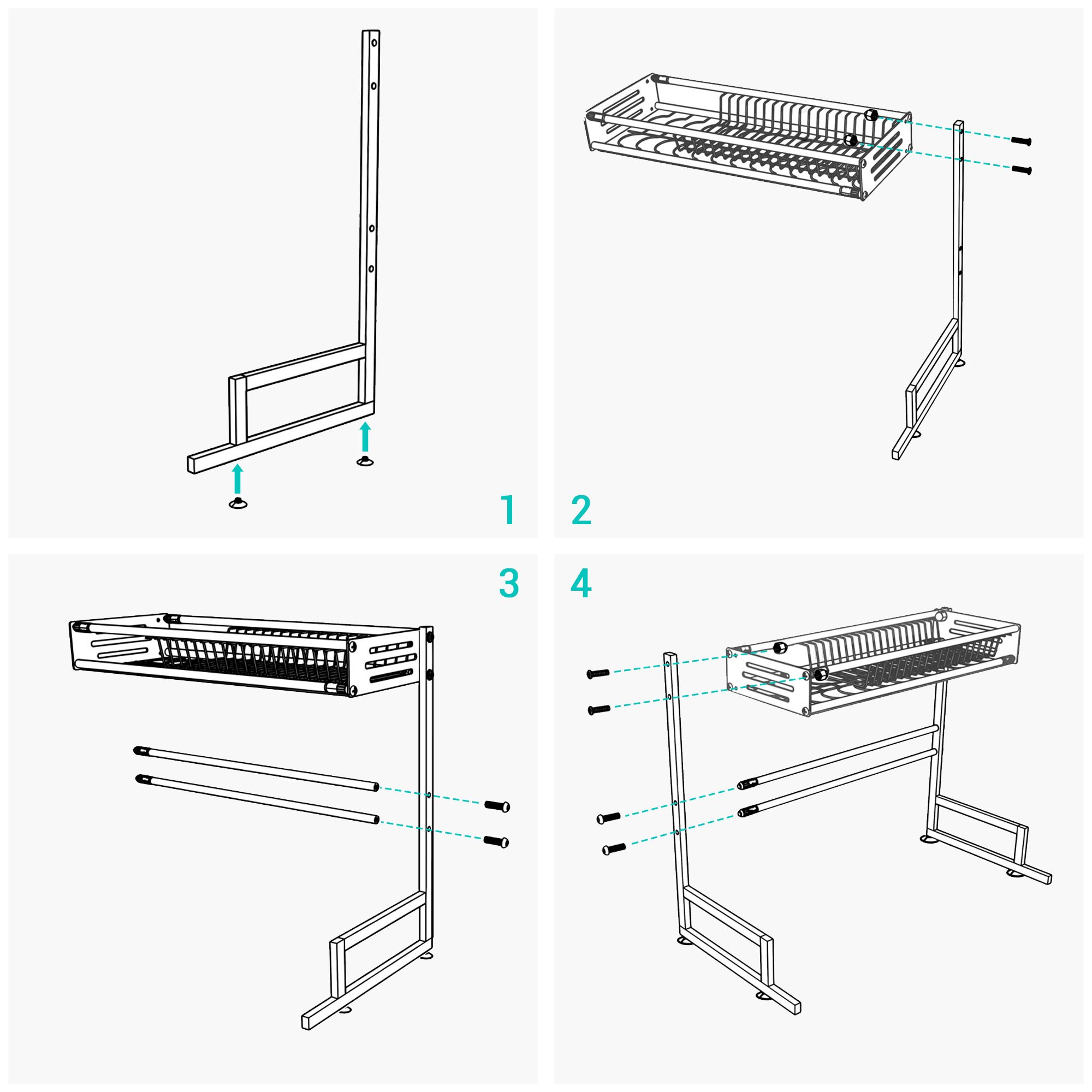 1

2

3

4